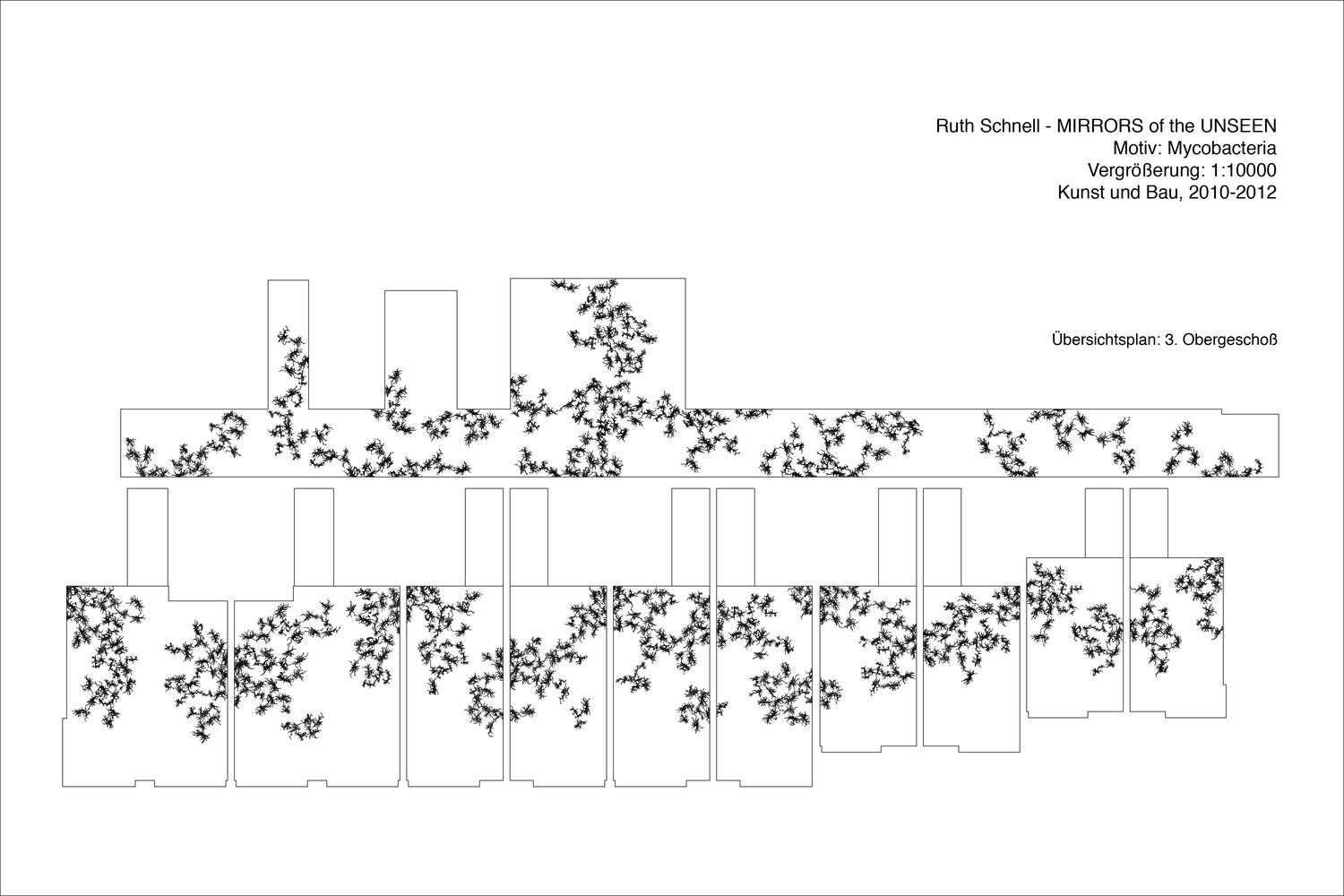 Ruth Schnell - MIRRORS of the UNSEEN
Motiv: Mycobacteria
Vergrößerung: 1:10000
Kunst und Bau, 2010-2012

Übersichtsplan: 3. Obergeschoß